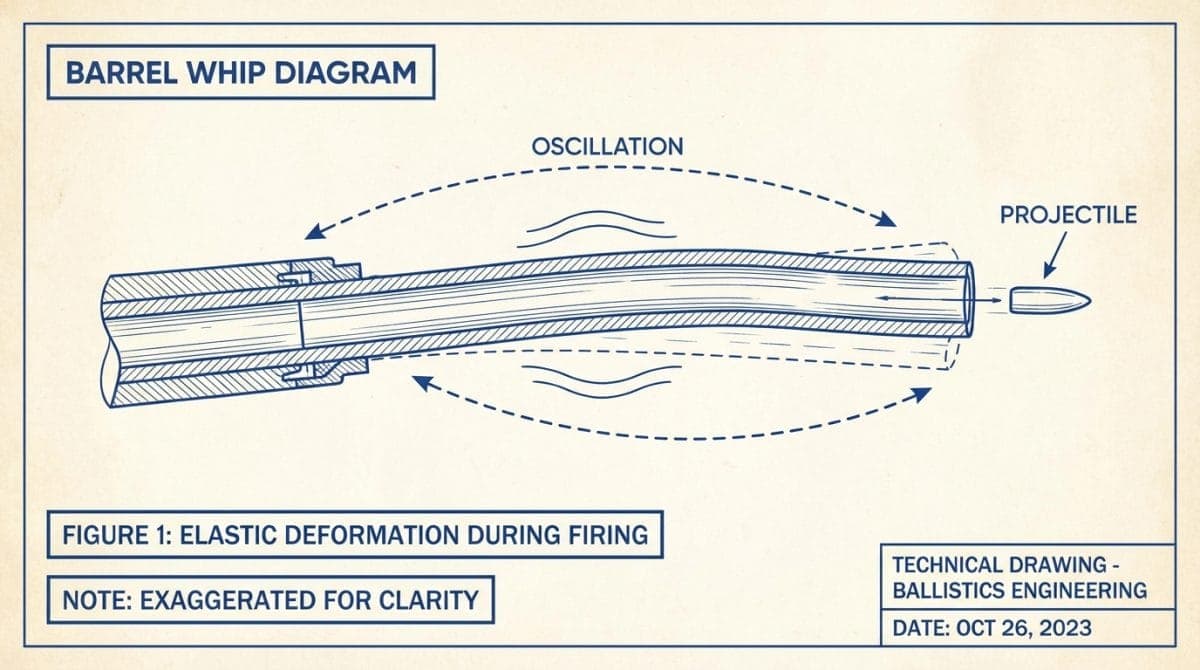 BARREL WHIP DIAGRAM

OSCILLATION

PROJECTILE

FIGURE 1: ELASTIC DEFORMATION DURING FIRING

NOTE: EXAGGERATED FOR CLARITY

TECHNICAL DRAWING - BALLISTICS ENGINEERING

DATE: OCT 26, 2023